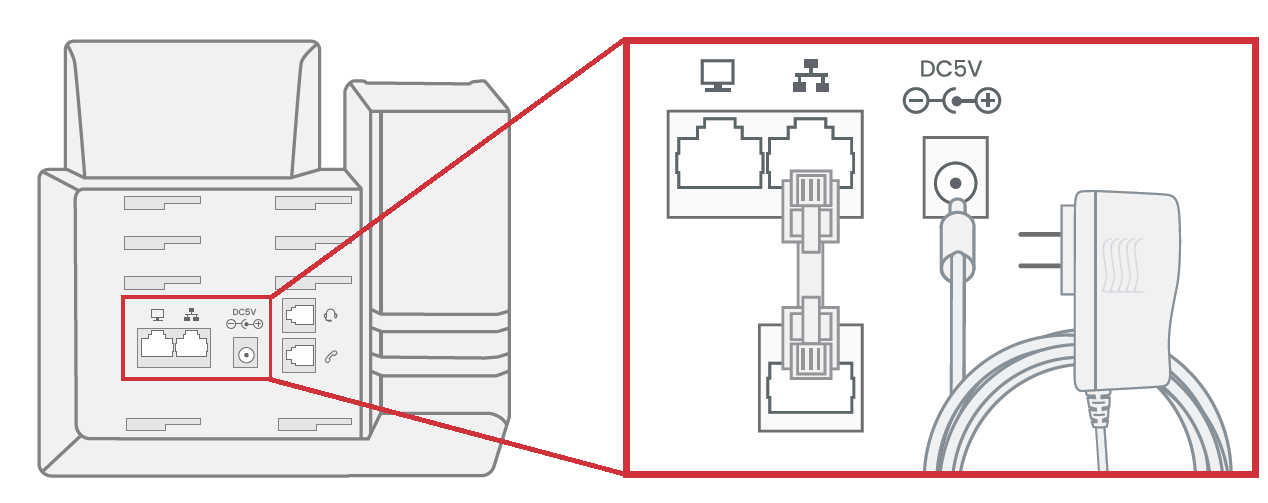 DC5V

DC5V